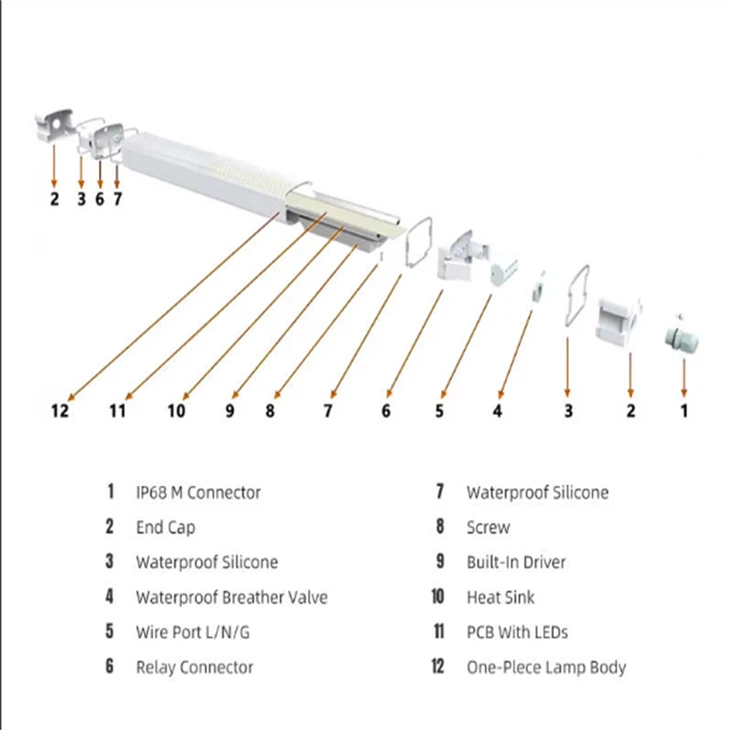 2 3 6 7

12 11 10 9 8 7 6 5 4 3 2 1

1 IP68 M Connector
2 End Cap
3 Waterproof Silicone
4 Waterproof Breather Valve
5 Wire Port L/N/G
6 Relay Connector

7 Waterproof Silicone
8 Screw
9 Built-In Driver
10 Heat Sink
11 PCB With LEDs
12 One-Piece Lamp Body